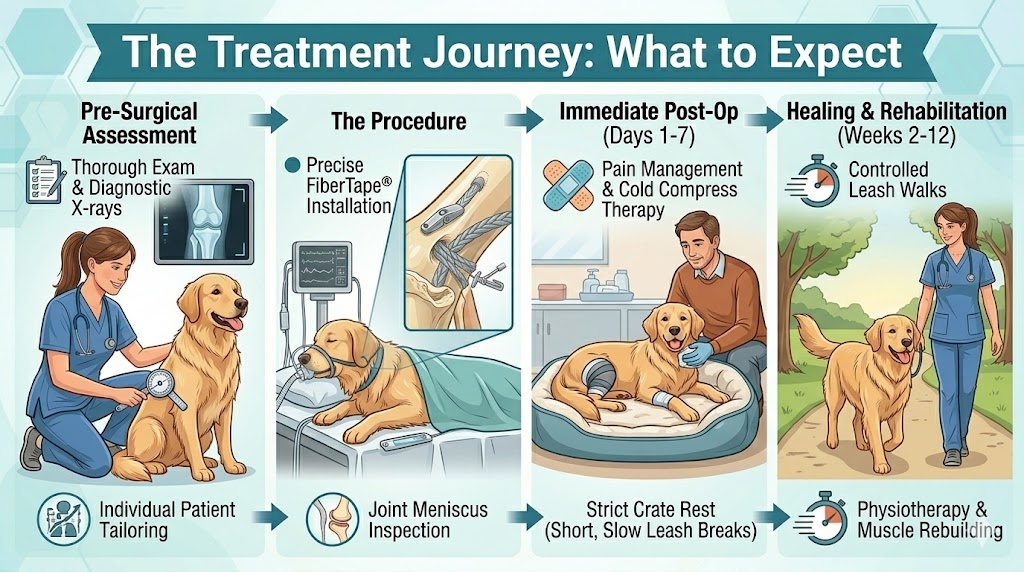 The Treatment Journey: What to Expect

Pre-Surgical Assessment

Thorough Exam & Diagnostic X-rays

Individual Patient Tailoring

The Procedure

Precise FiberTape® Installation

Joint Meniscus Inspection

Immediate Post-Op (Days 1-7)

Pain Management & Cold Compress Therapy

Strict Crate Rest (Short, Slow Leash Breaks)

Healing & Rehabilitation (Weeks 2-12)

Controlled Leash Walks

Physiotherapy & Muscle Rebuilding